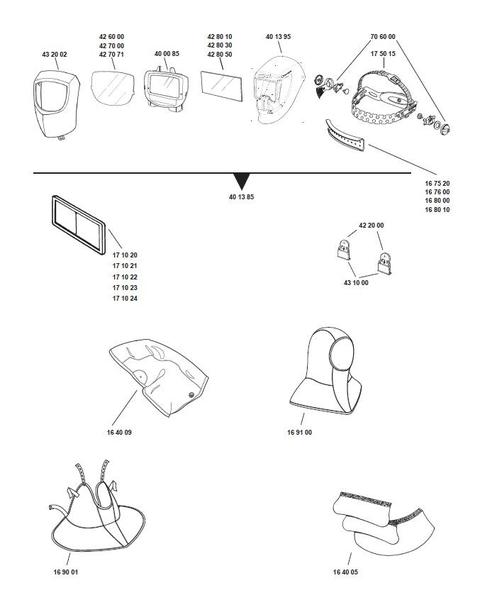 43 20 02

42 60 00
42 70 00
42 70 71

40 00 85

42 80 10
42 80 30
42 80 50

40 13 95

70 60 00

17 50 15

16 75 20
16 76 00
16 80 00
16 80 10

40 13 85

17 10 20
17 10 21
17 10 22
17 10 23
17 10 24

42 20 00

43 10 00

16 40 09

16 91 00

16 90 01

16 40 05