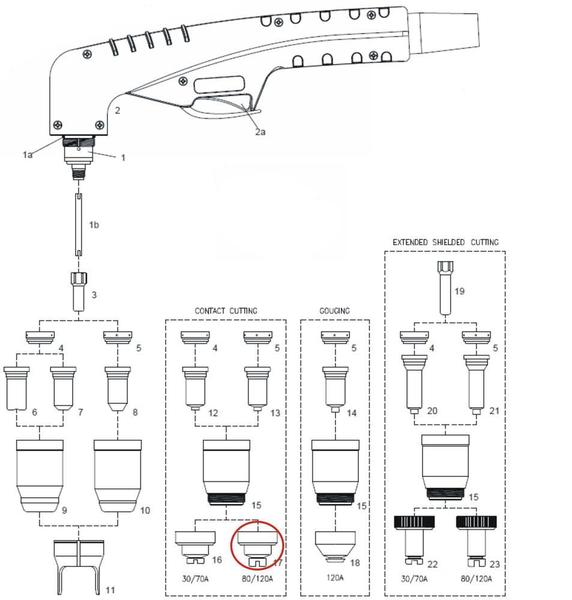 2
2a
1a
1
1b
3
4
5
6
7
8
9
10
11
CONTACT CUTTING
4
5
12
13
15
16
17
30/70A
80/120A
GOUGING
5
14
15
18
120A
EXTENDED SHIELDED CUTTING
19
4
5
20
21
15
22
23
30/70A
80/120A