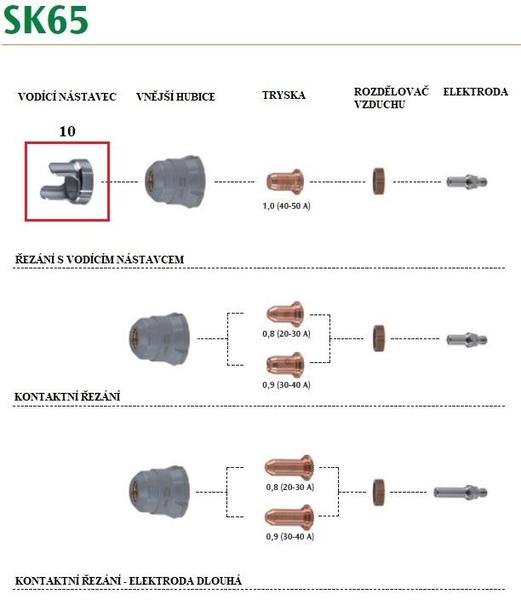 SK65

VODÍCÍ NÁSTAVEC

VNĚJŠÍ HUBICE

TRYSKA

ROZDĚLOVAČ VZDUCHU

ELEKTRODA

10

1,0 (40-50 A)

ŘEZÁNÍ S VODÍCÍM NÁSTAVCEM

0,8 (20-30 A)

0,9 (30-40 A)

KONTAKTNÍ ŘEZÁNÍ

0,8 (20-30 A)

0,9 (30-40 A)

KONTAKTNÍ ŘEZÁNÍ - ELEKTRODA DLOUHÁ