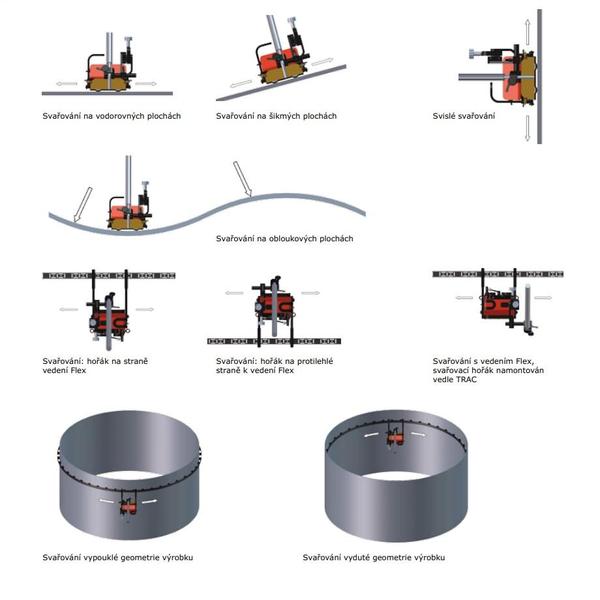 Svařování na vodorovných plochách

Svařování na šikmých plochách

Svislé svařování

Svařování na obloukových plochách

Svařování: hořák na straně vedení Flex

Svařování: hořák na protilehlé straně k vedení Flex

Svařování s vedením Flex, svařovací hořák namontován vedle TRAC

Svařování vypouklé geometrie výrobku

Svařování vyduté geometrie výrobku